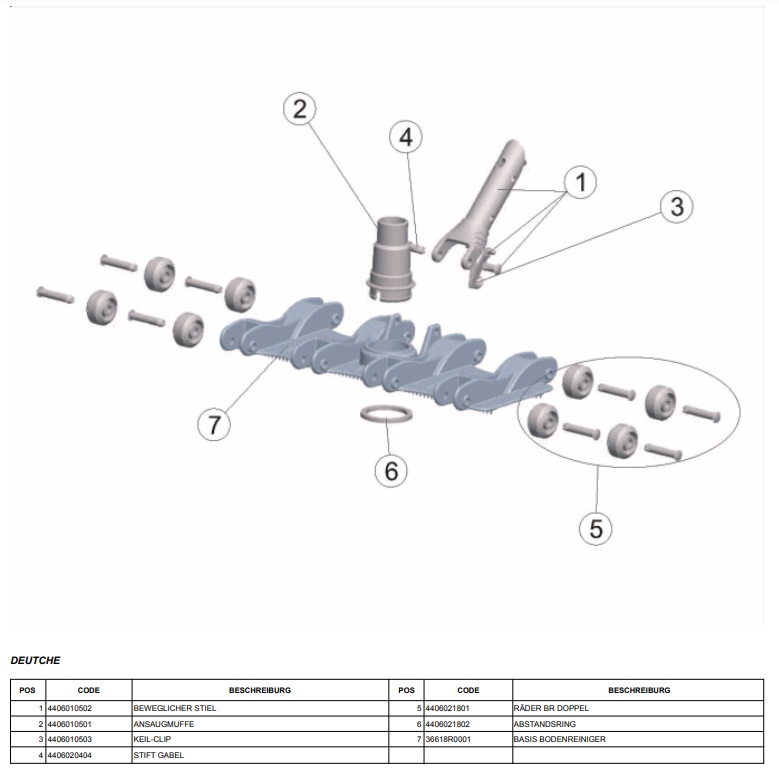 2
4
1
3
7
6
5

DEUTCHE

| POS | CODE | BESCHREIBURG | POS | CODE | BESCHREIBURG |
|---|---|---|---|---|---|
| 1 | 4406010502 | BEWEGLICHER STIEL | 5 | 4406021801 | RÄDER BR DOPPEL |
| 2 | 4406010501 | ANSAUGMUFFE | 6 | 4406021802 | ABSTANDSRING |
| 3 | 4406010503 | KEIL-CLIP | 7 | 36618R0001 | BASIS BODENREINIGER |
| 4 | 4406020404 | STIFT GABEL | | | |